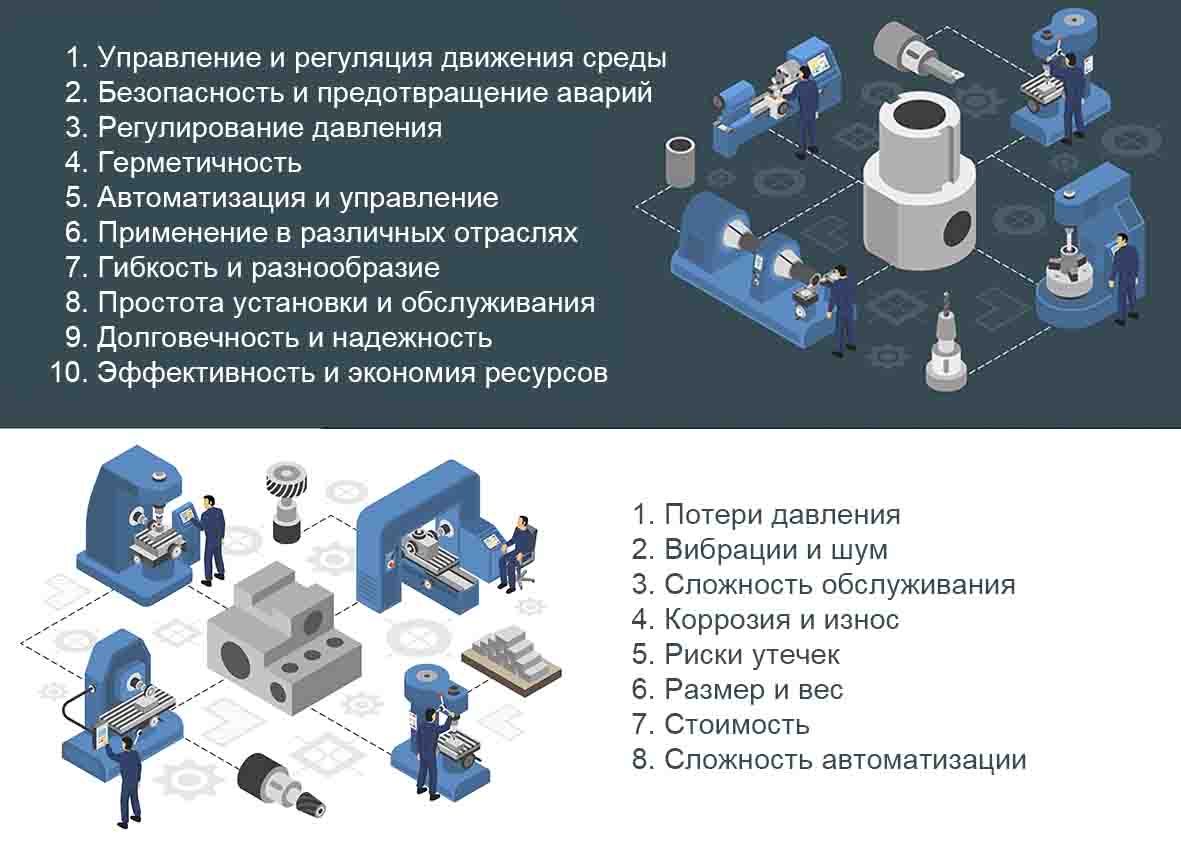 1. Управление и регуляция движения среды
2. Безопасность и предотвращение аварий
3. Регулирование давления
4. Герметичность
5. Автоматизация и управление
6. Применение в различных отраслях
7. Гибкость и разнообразие
8. Простота установки и обслуживания
9. Долговечность и надежность
10. Эффективность и экономия ресурсов

1. Потери давления
2. Вибрации и шум
3. Сложность обслуживания
4. Коррозия и износ
5. Риски утечек
6. Размер и вес
7. Стоимость
8. Сложность автоматизации