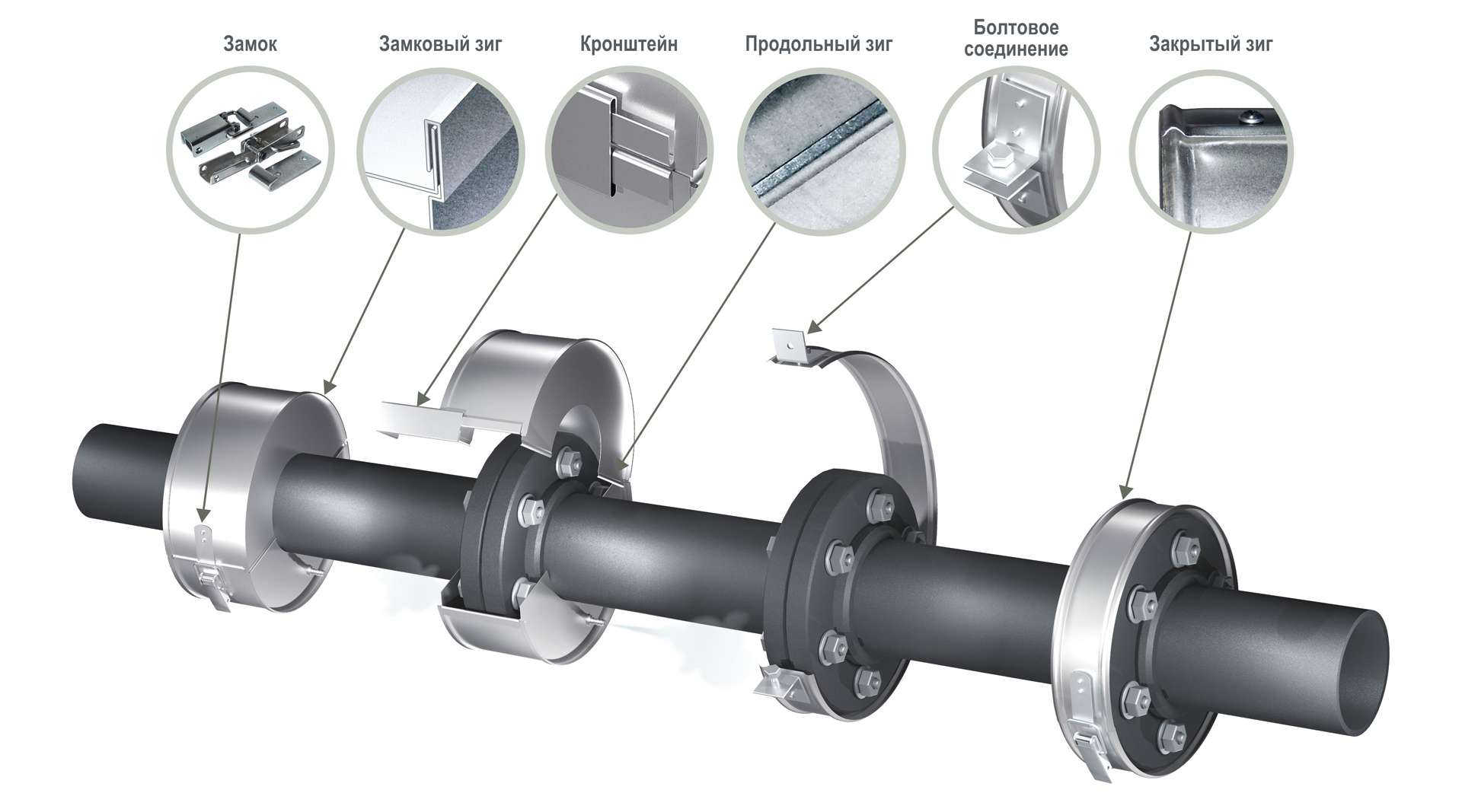 Замок

Замковый зиг

Кронштейн

Продольный зиг

Болтовое соединение

Закрытый зиг